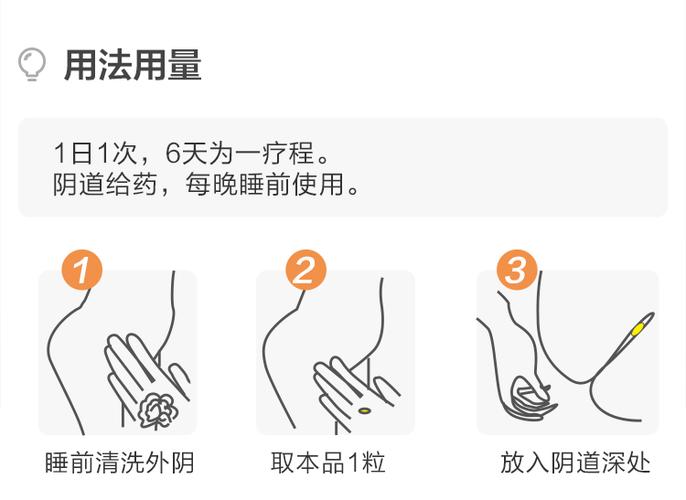 用法用量

1日1次，6天为一疗程。
阴道给药，每晚睡前使用。

1

睡前清洗外阴

2

取本品1粒

3

放入阴道深处