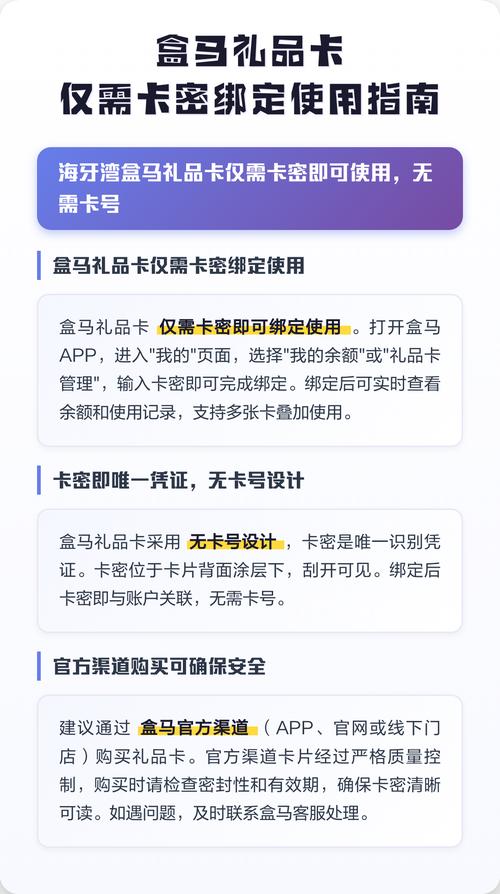 盒马礼品卡
仅需卡密绑定使用指南

海牙湾盒马礼品卡仅需卡密即可使用，无需卡号

盒马礼品卡仅需卡密绑定使用

盒马礼品卡 仅需卡密即可绑定使用。打开盒马APP，进入"我的"页面，选择"我的余额"或"礼品卡管理"，输入卡密即可完成绑定。绑定后可实时查看余额和使用记录，支持多张卡叠加使用。

卡密即唯一凭证，无卡号设计

盒马礼品卡采用 无卡号设计，卡密是唯一识别凭证。卡密位于卡片背面涂层下，刮开可见。绑定后卡密即与账户关联，无需卡号。

官方渠道购买可确保安全

建议通过 盒马官方渠道（APP、官网或线下门店）购买礼品卡。官方渠道卡片经过严格质量控制，购买时请检查密封性和有效期，确保卡密清晰可读。如遇问题，及时联系盒马客服处理。