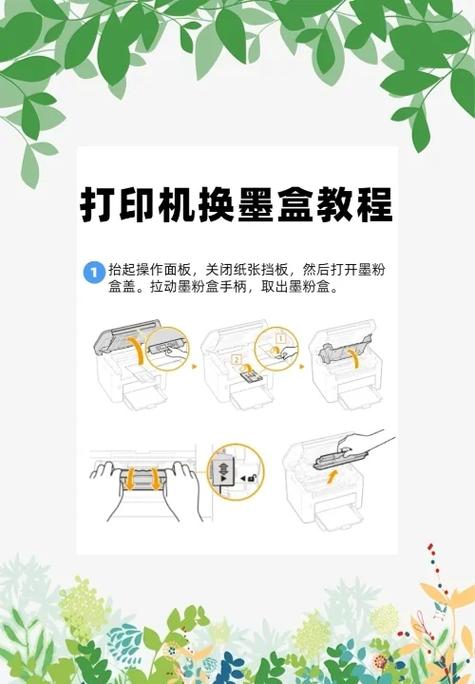 打印机换墨盒教程

1 抬起操作面板，关闭纸张挡板，然后打开墨粉盒盖。拉动墨粉盒手柄，取出墨粉盒。

1

2