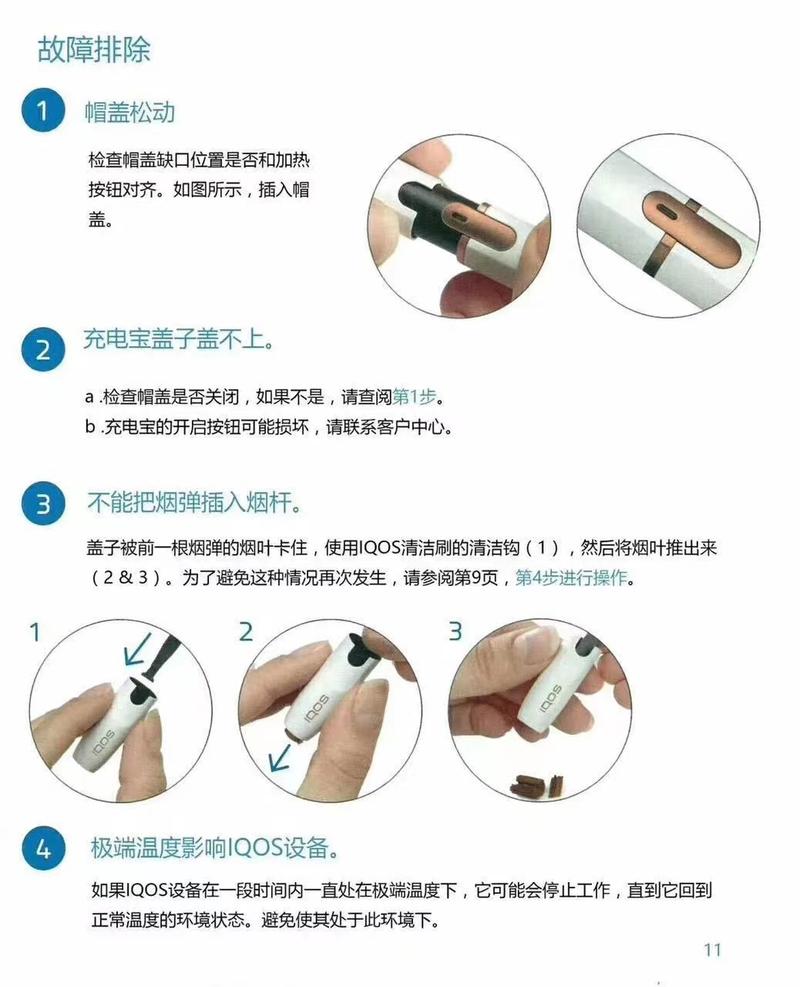 故障排除

1 帽盖松动

检查帽盖缺口位置是否和加热按钮对齐。如图所示，插入帽盖。

2 充电宝盖子盖不上。

a .检查帽盖是否关闭，如果不是，请查阅第1步。
b .充电宝的开启按钮可能损坏，请联系客户中心。

3 不能把烟弹插入烟杆。

盖子被前一根烟弹的烟叶卡住，使用IQOS清洁刷的清洁钩（1），然后将烟叶推出来（2 & 3）。为了避免这种情况再次发生，请参阅第9页，第4步进行操作。

1

IQOS

2

IQOS

3

IQOS

4 极端温度影响IQOS设备。

如果IQOS设备在一段时间内一直处在极端温度下，它可能会停止工作，直到它回到正常温度的环境状态。避免使其处于此环境下。

11